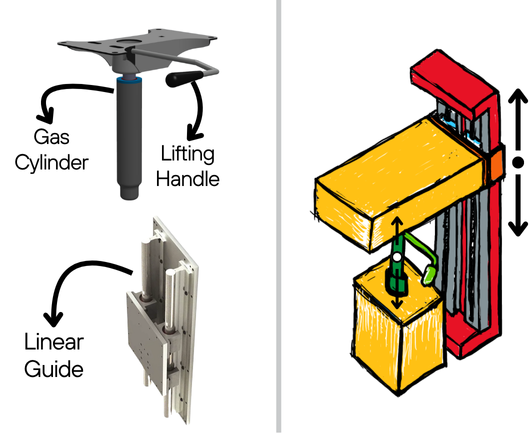 Gas Cylinder

Lifting Handle

Linear Guide